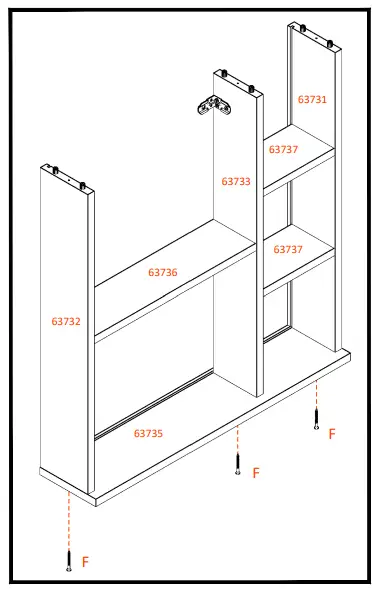 63731

63737

63733

63737

63736

63732

63735

F

F

F