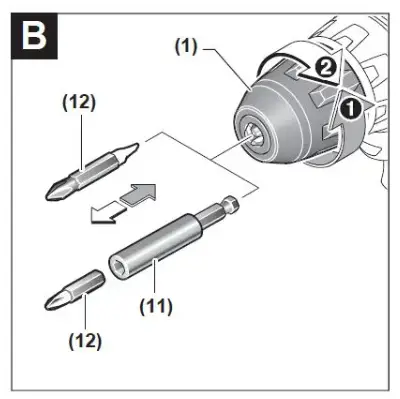 B

(1)

2

1

(12)

(11)

(12)