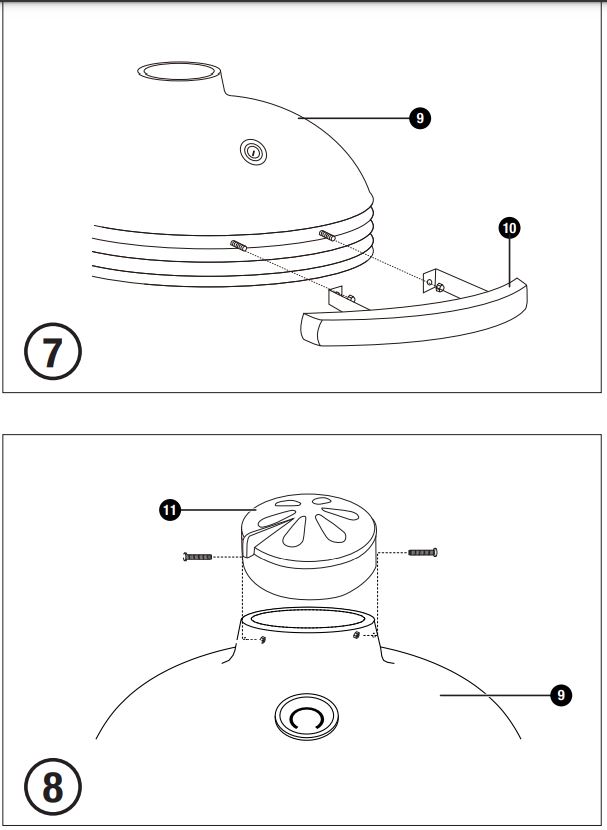 9

10

7

11

9

8