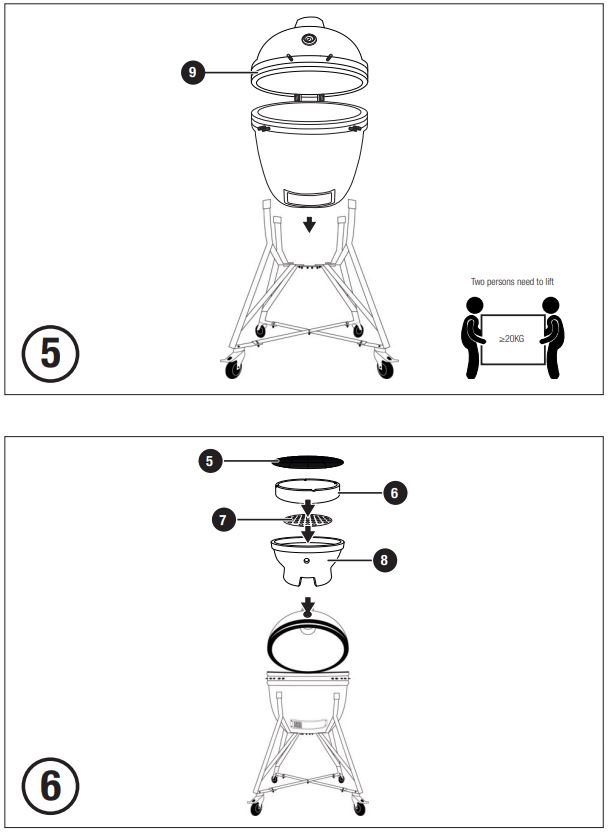 9

Two persons need to lift

≥20KG

5

5

6

7

8

6