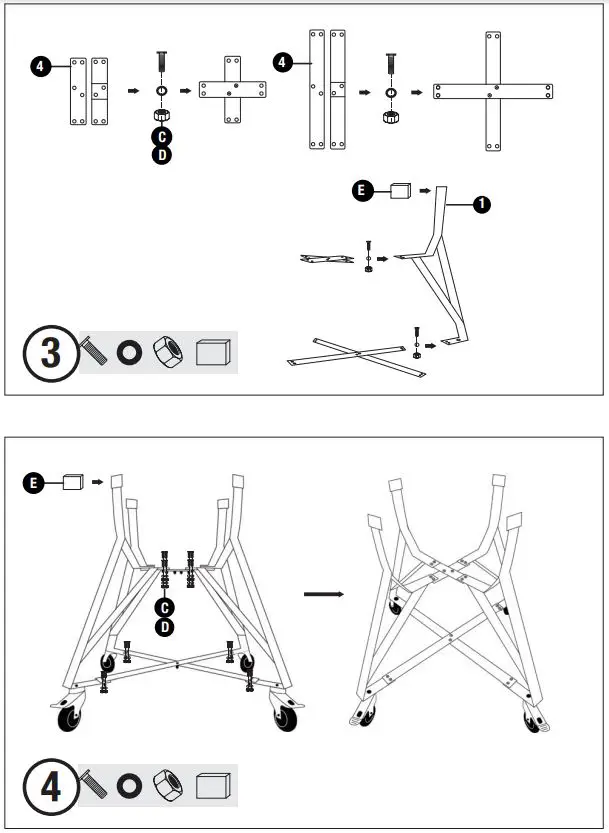 4
C
D
4
E
1
3
E
C
D
4