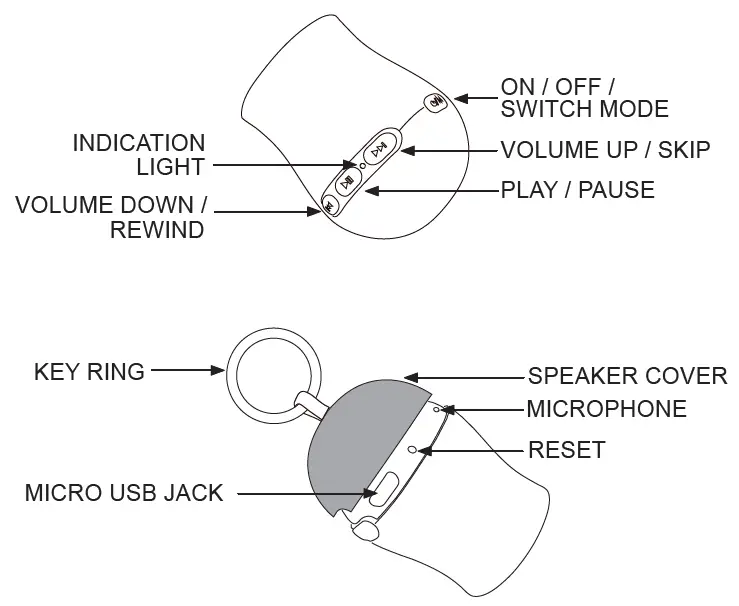 ON / OFF / SWITCH MODE

INDICATION LIGHT

VOLUME UP / SKIP

PLAY / PAUSE

VOLUME DOWN / REWIND

KEY RING

SPEAKER COVER

MICROPHONE

RESET

MICRO USB JACK