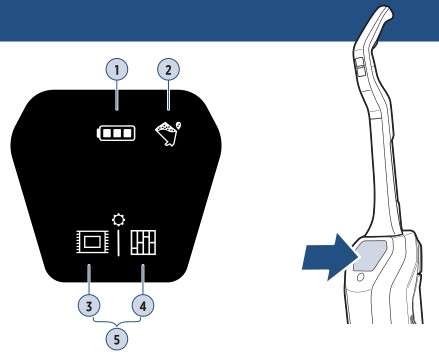 1
2
3
4
5