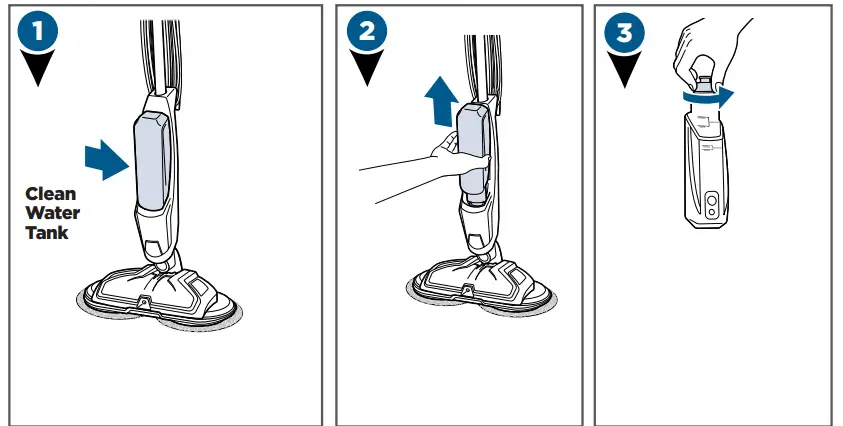 1

Clean Water Tank

2

3