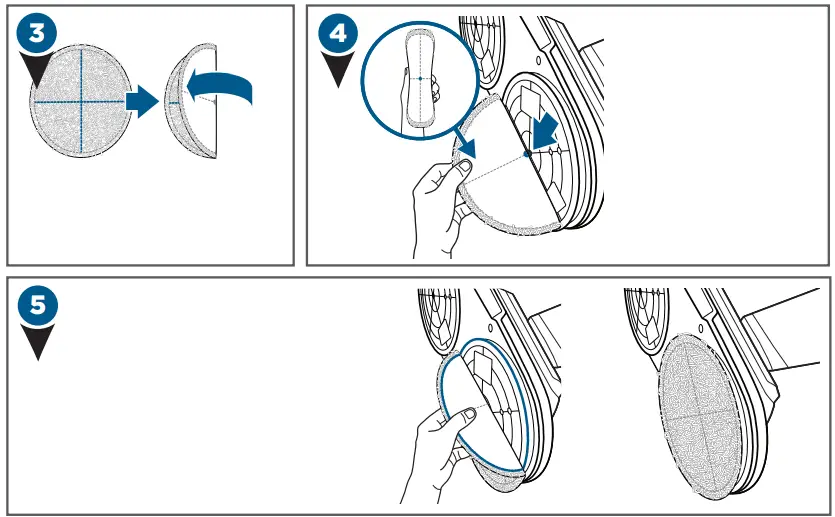 3

4

5