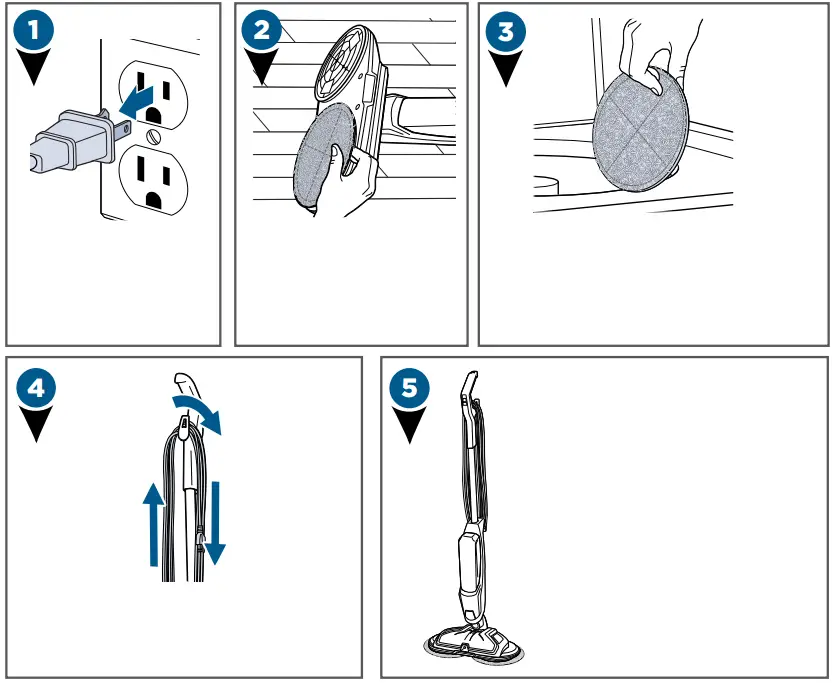 1

2

3

4

5