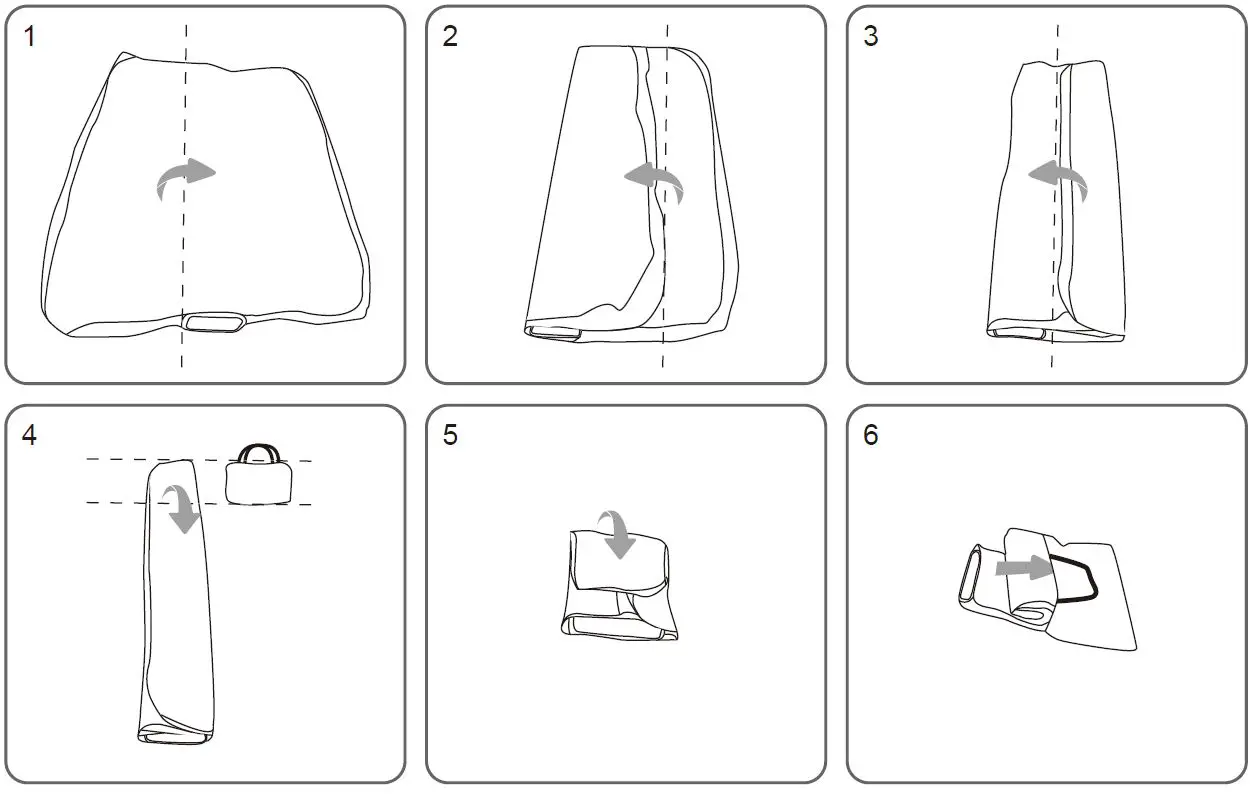 1

2

3

4

5

6