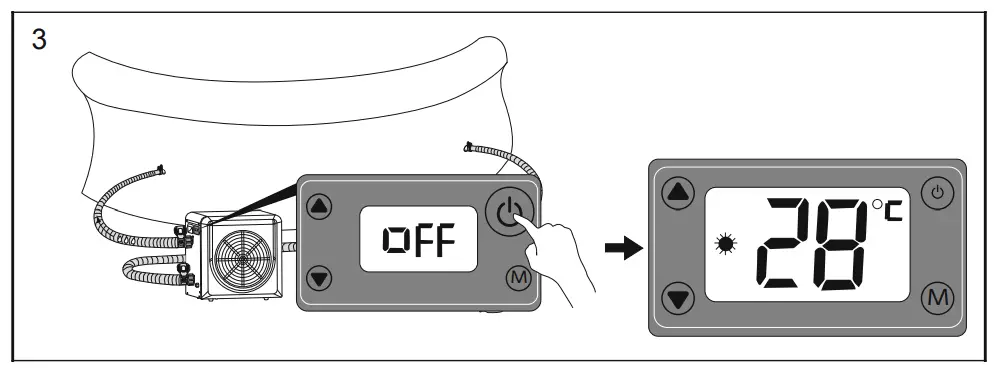 3

OFF

M

28 °C

M