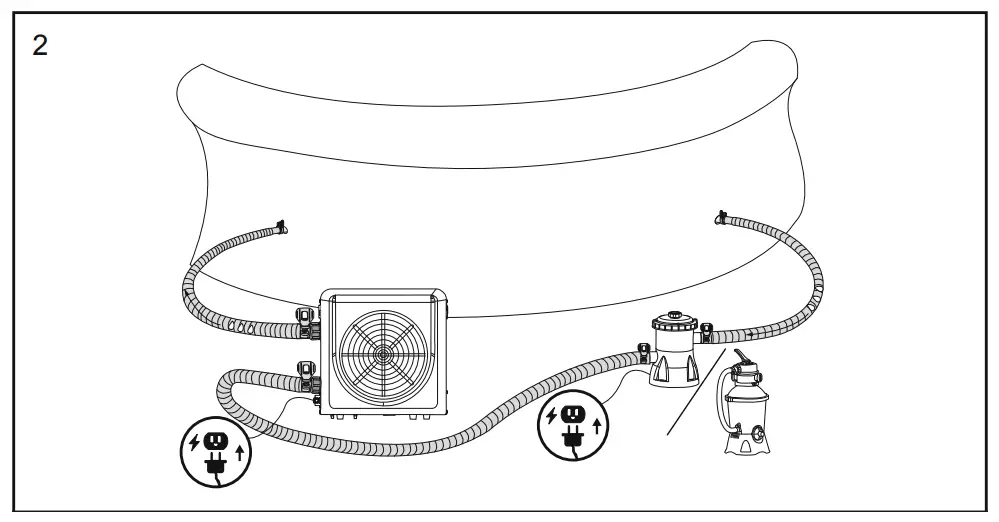 2