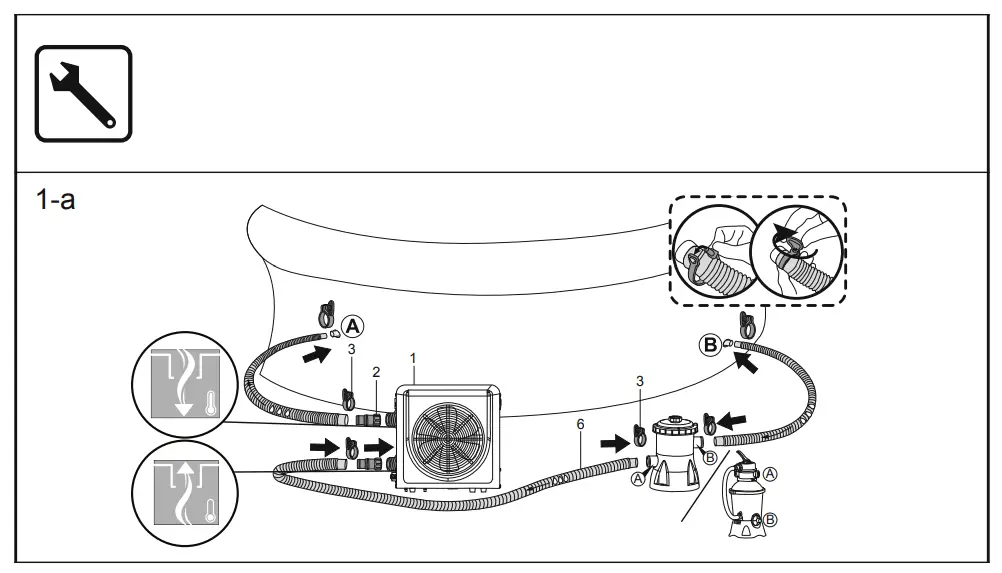 1-a

A
3
2
1
B
3
6
B
A
A
B