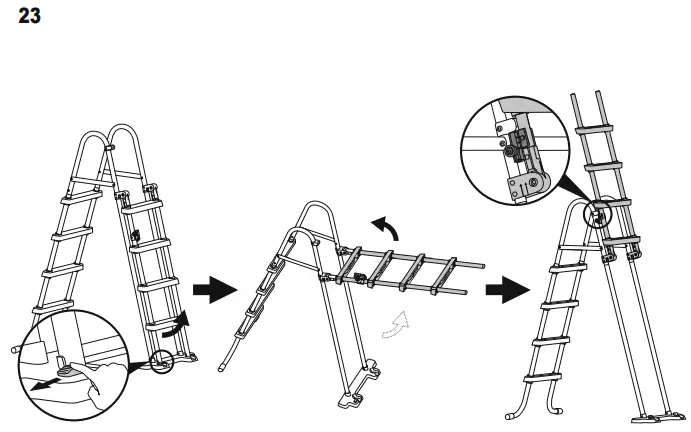 23