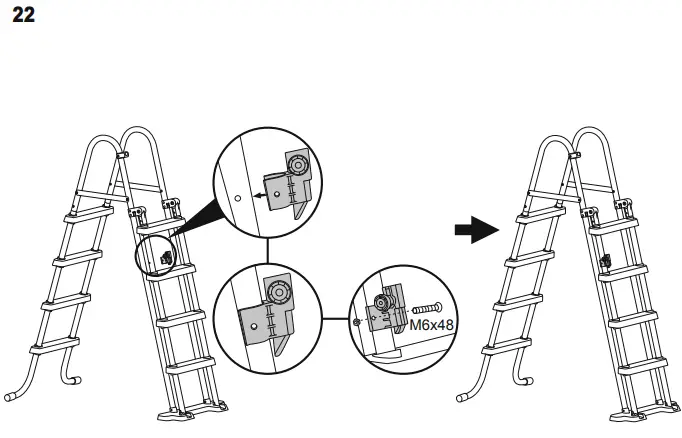 22

M6x48