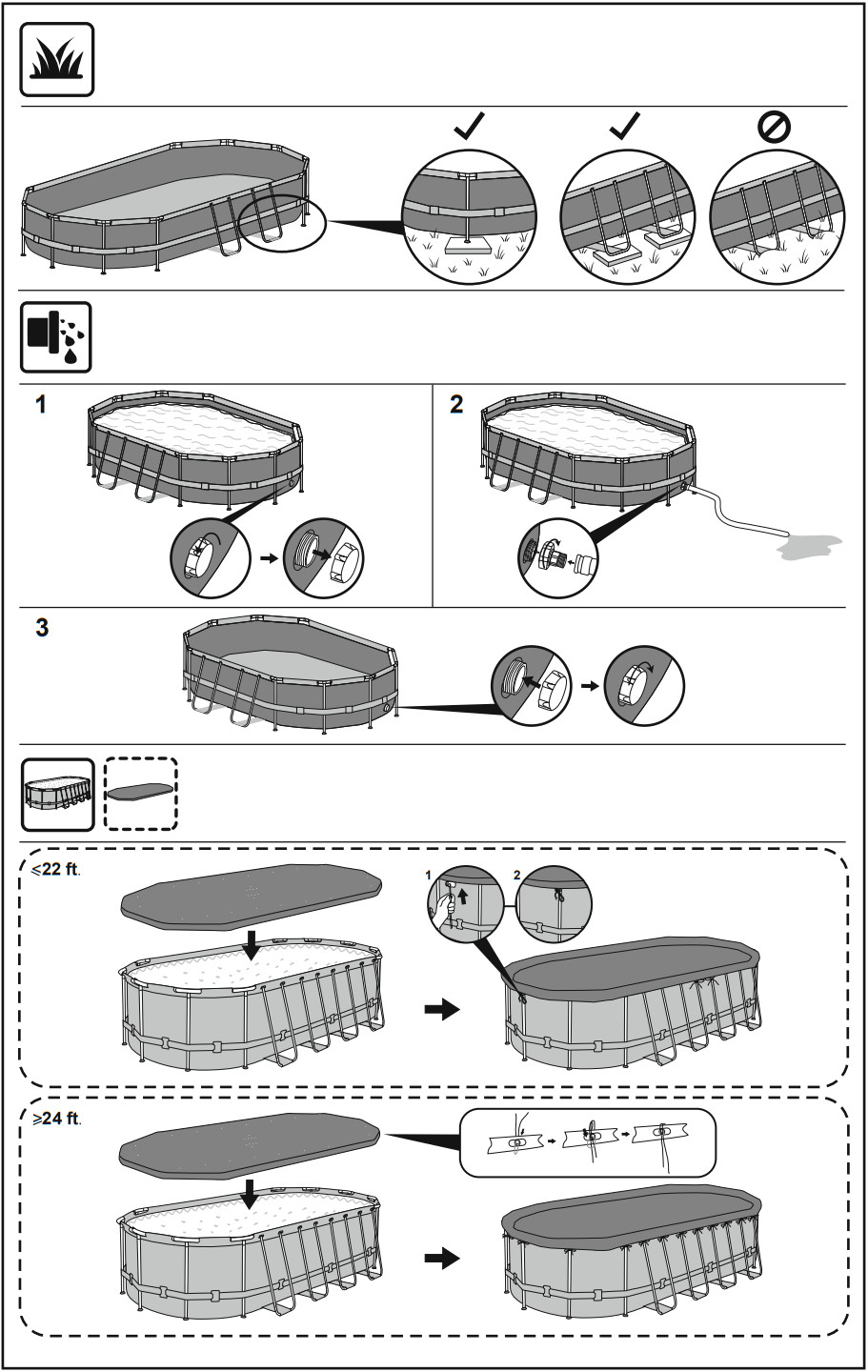 1

2

3

≤22 ft.

1

2

≥24 ft.