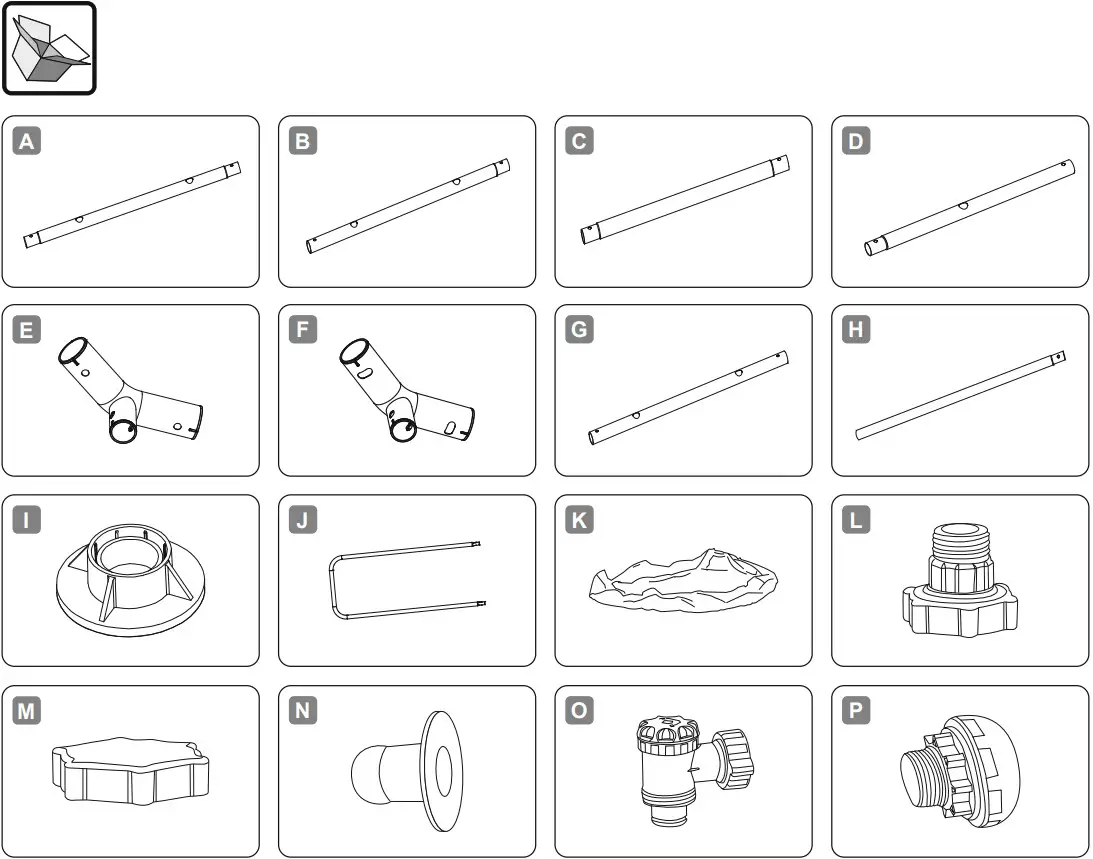 A

B

C

D

E

F

G

H

I

J

K

L

M

N

O

P