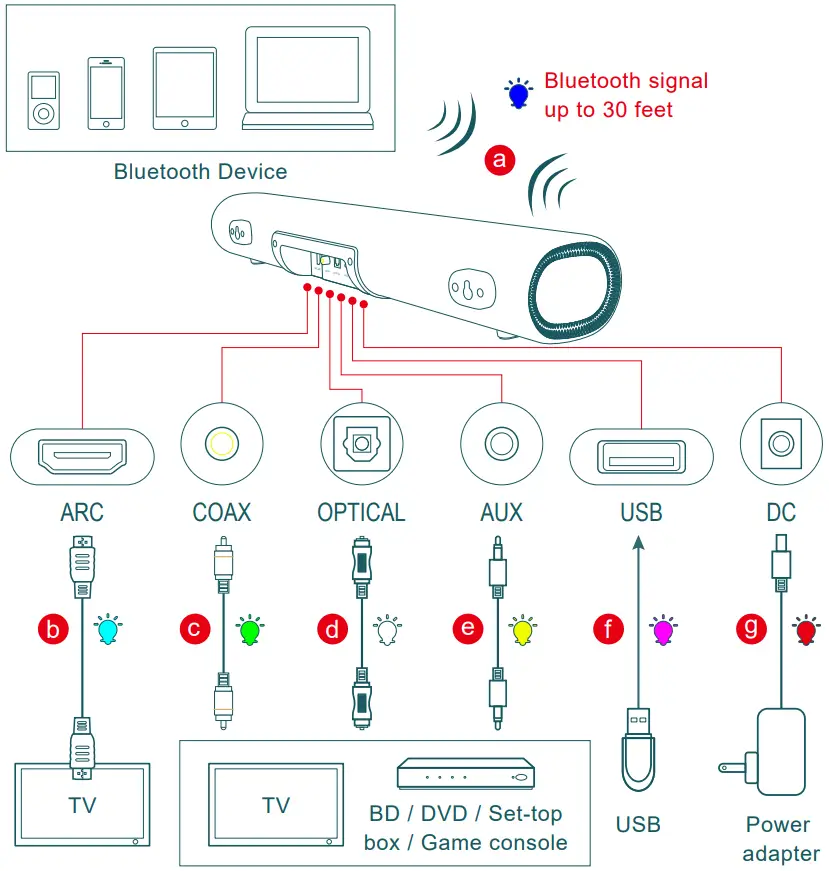 Bluetooth Device

Bluetooth signal up to 30 feet

a

ARC

COAX

OPTICAL

AUX

USB

DC

b

c

d

e

f

g

TV

TV

BD / DVD / Set-top box / Game console

USB

Power adapter