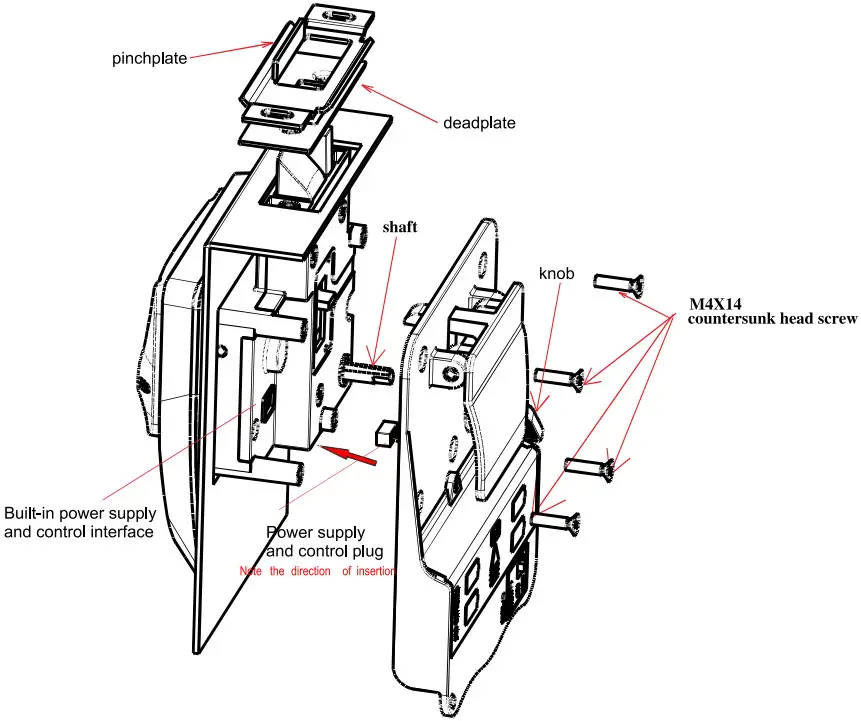 pinchplate

deadplate

shaft

knob

M4X14
countersunk head screw

Built-in power supply
and control interface

Power supply
and control plug
Note the direction of insertion