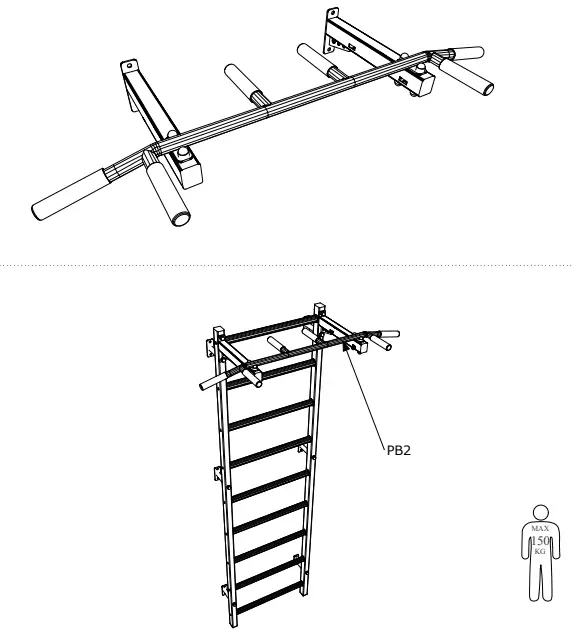 PB2

MAX
150
KG