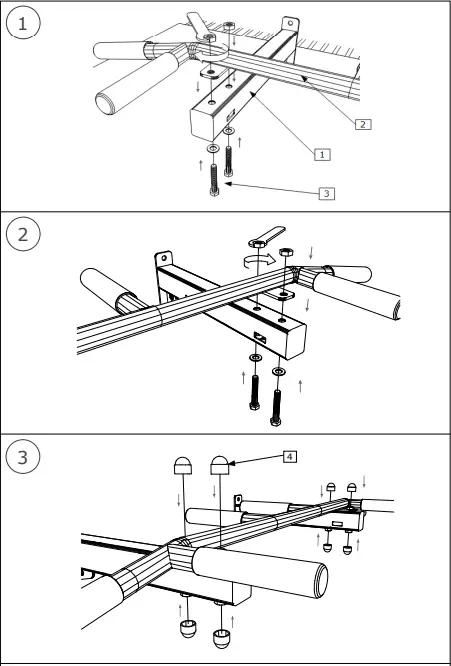 1

2

1

3

2

3

4