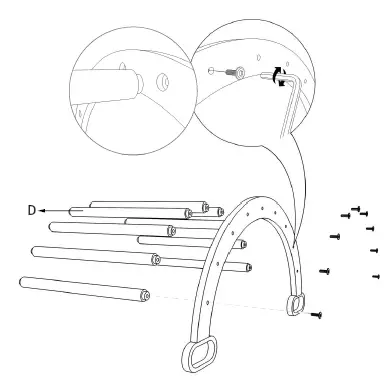 D