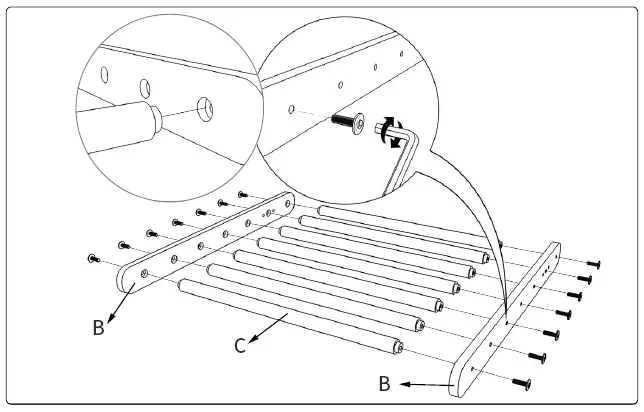 B
C
B