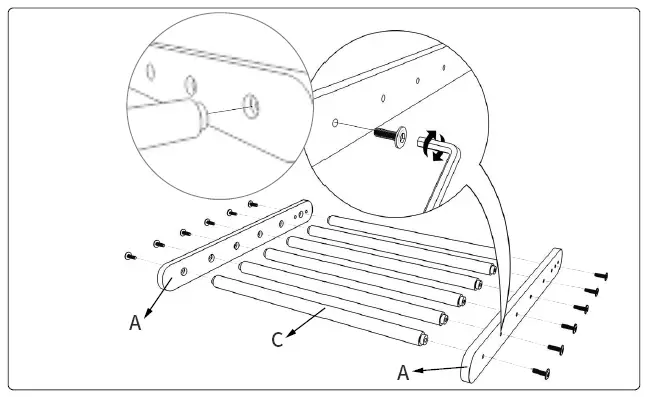 A

C

A