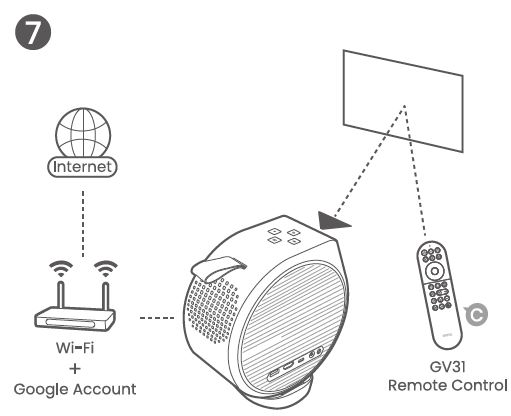 7

Internet

Wi-Fi
+
Google Account

C

GV31
Remote Control