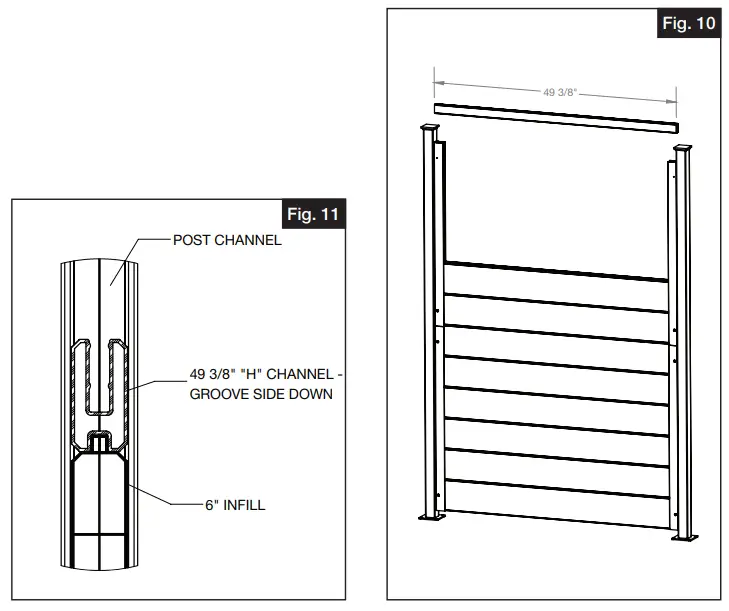 Fig. 11

POST CHANNEL

49 3/8" "H" CHANNEL - GROOVE SIDE DOWN

6" INFILL

Fig. 10

49 3/8"