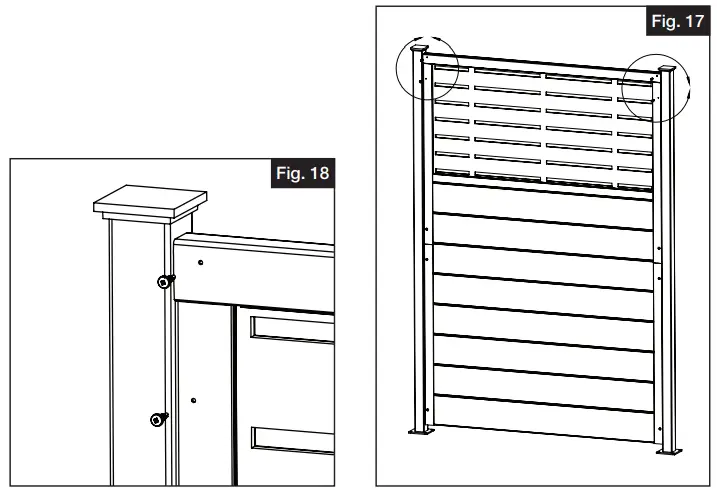 Fig. 18

Fig. 17