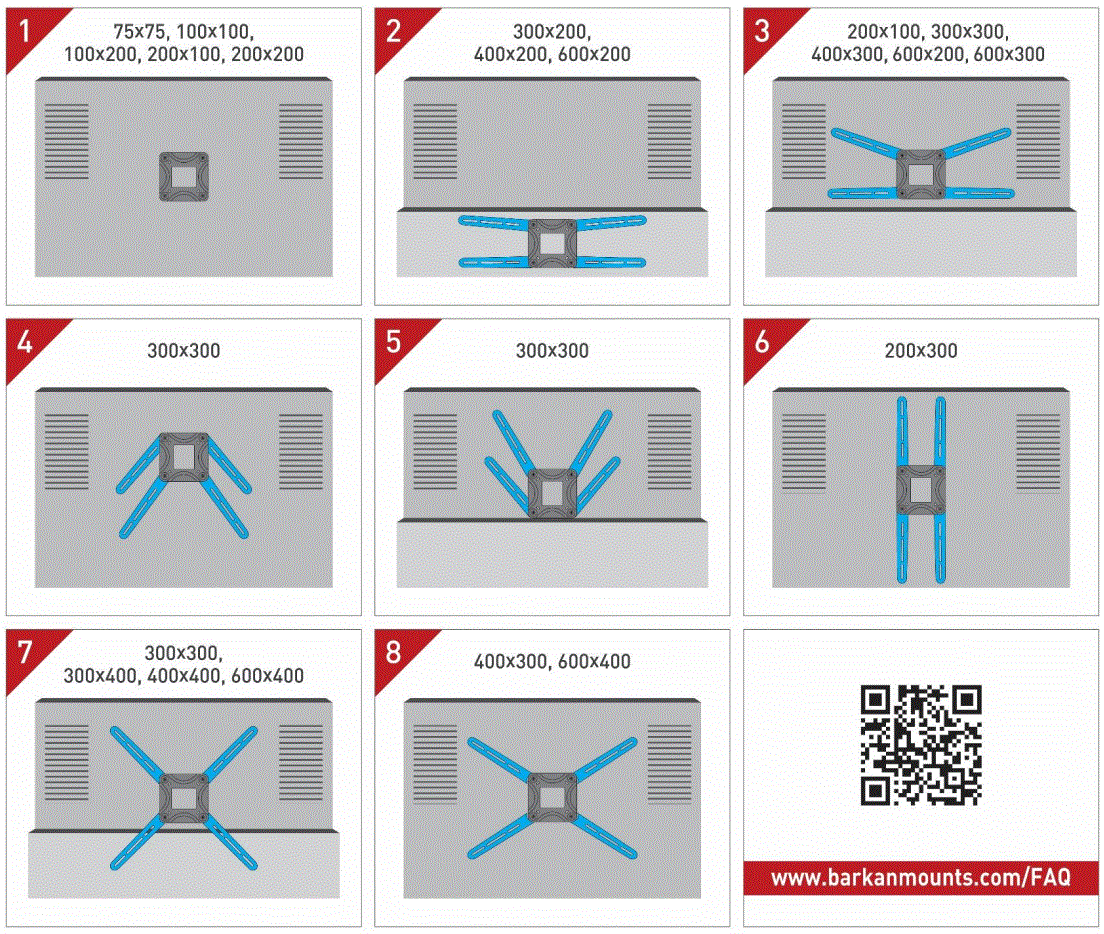 1
75x75, 100x100, 100x200, 200x100, 200x200

2
300x200, 400x200, 600x200

3
200x100, 300x300, 400x300, 600x200, 600x300

4
300x300

5
300x300

6
200x300

7
300x300, 300x400, 400x400, 600x400

8
400x300, 600x400

www.barkanmounts.com/FAQ