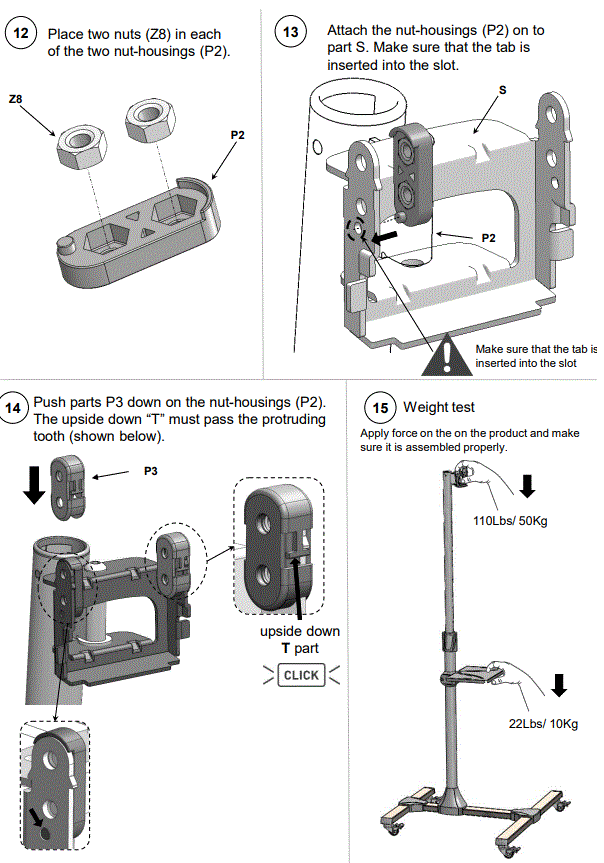 12 Place two nuts (Z8) in each of the two nut-housings (P2).

Z8

P2

13 Attach the nut-housings (P2) on to part S. Make sure that the tab is inserted into the slot.

S

P2

Make sure that the tab is inserted into the slot

14 Push parts P3 down on the nut-housings (P2). The upside down "T" must pass the protruding tooth (shown below).

P3

upside down T part

CLICK

15 Weight test

Apply force on the on the product and make sure it is assembled properly.

110Lbs/ 50Kg

22Lbs/ 10Kg