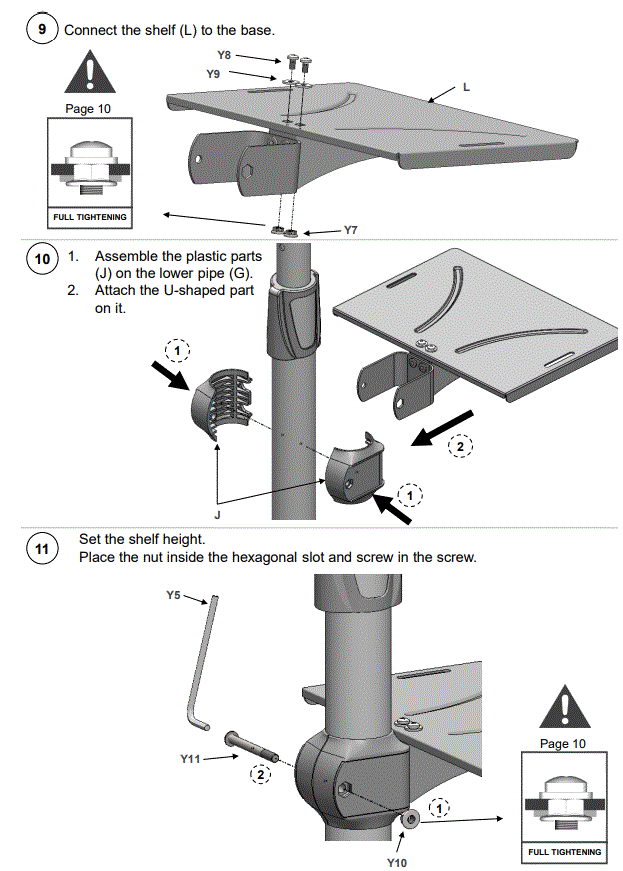 9 Connect the shelf (L) to the base.

Y8
Y9
L
Page 10
FULL TIGHTENING
Y7

10
1. Assemble the plastic parts (J) on the lower pipe (G).
2. Attach the U-shaped part on it.

1
2
1
J

11 Set the shelf height.
Place the nut inside the hexagonal slot and screw in the screw.

Y5
Y11
2
1
Y10
Page 10
FULL TIGHTENING