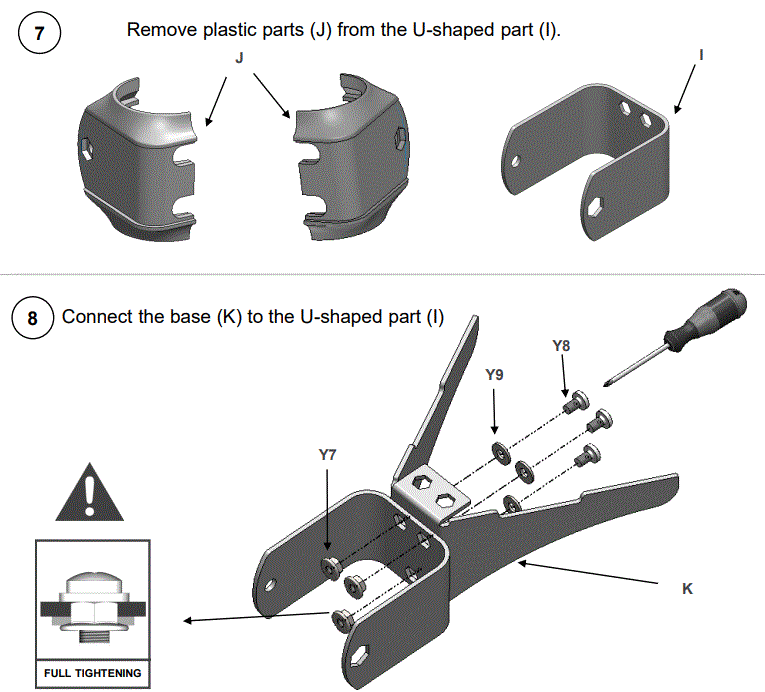 7

Remove plastic parts (J) from the U-shaped part (I).

J

I

8

Connect the base (K) to the U-shaped part (I)

Y8

Y9

Y7

K

FULL TIGHTENING