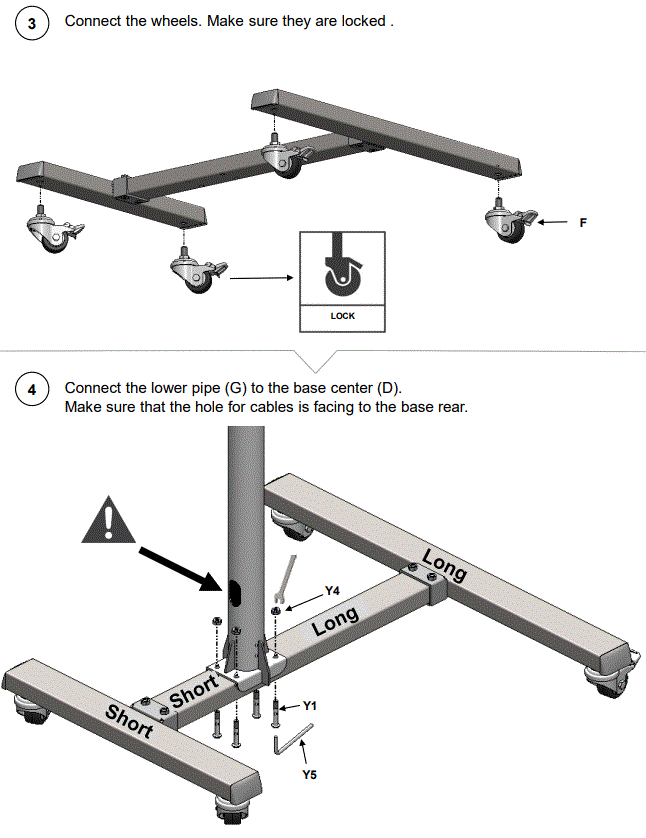 3 Connect the wheels. Make sure they are locked .

F

LOCK

4 Connect the lower pipe (G) to the base center (D).
Make sure that the hole for cables is facing to the base rear.

Long

Y4

Long

Short

Short

Y1

Y5