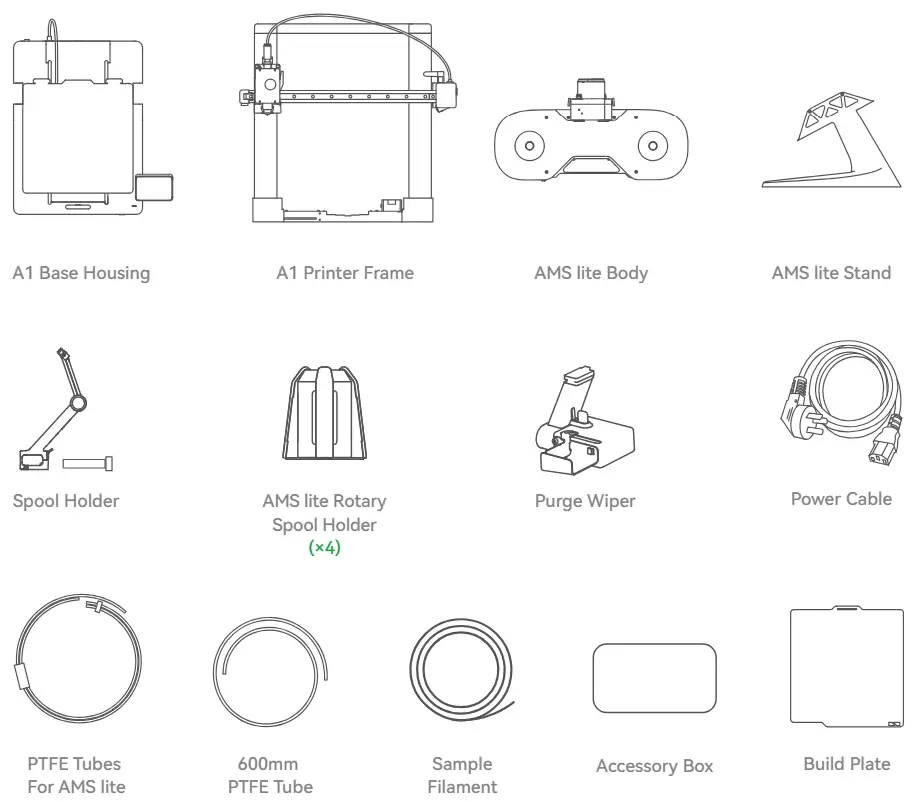 A1 Base Housing

A1 Printer Frame

AMS lite Body

AMS lite Stand

Spool Holder

AMS lite Rotary Spool Holder (×4)

Purge Wiper

Power Cable

PTFE Tubes For AMS lite

600mm PTFE Tube

Sample Filament

Accessory Box

Build Plate