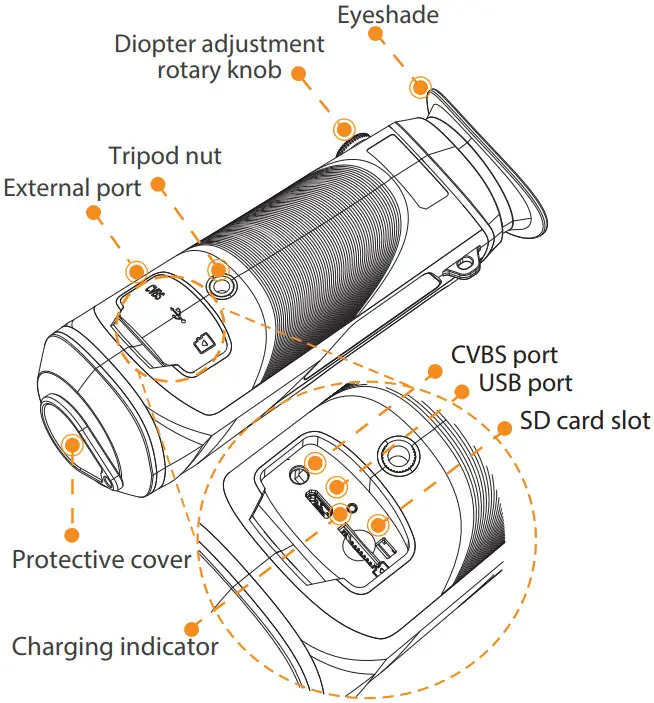 Eyeshade

Diopter adjustment rotary knob

Tripod nut

External port

CVBS

CVBS port

USB port

SD card slot

Protective cover

Charging indicator