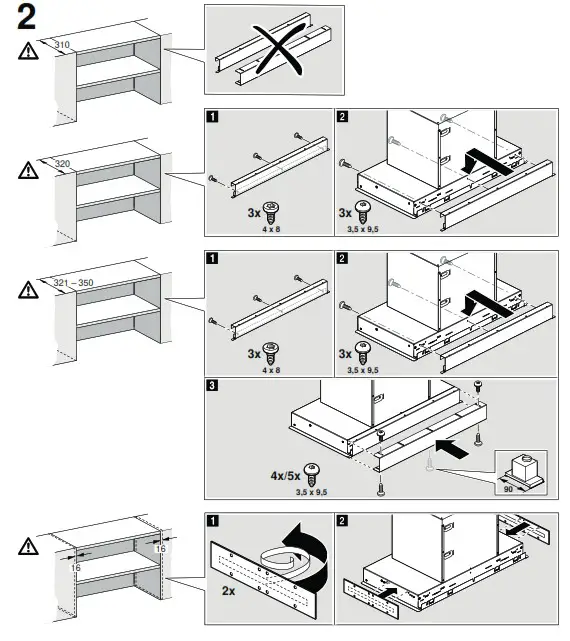 2

310

320

1

3x

4 x 8

2

3x

3,5 x 9,5

321 – 350

1

3x

4 x 8

2

3x

3,5 x 9,5

3

4x/5x

3,5 x 9,5

90

16

16

1

2x

2