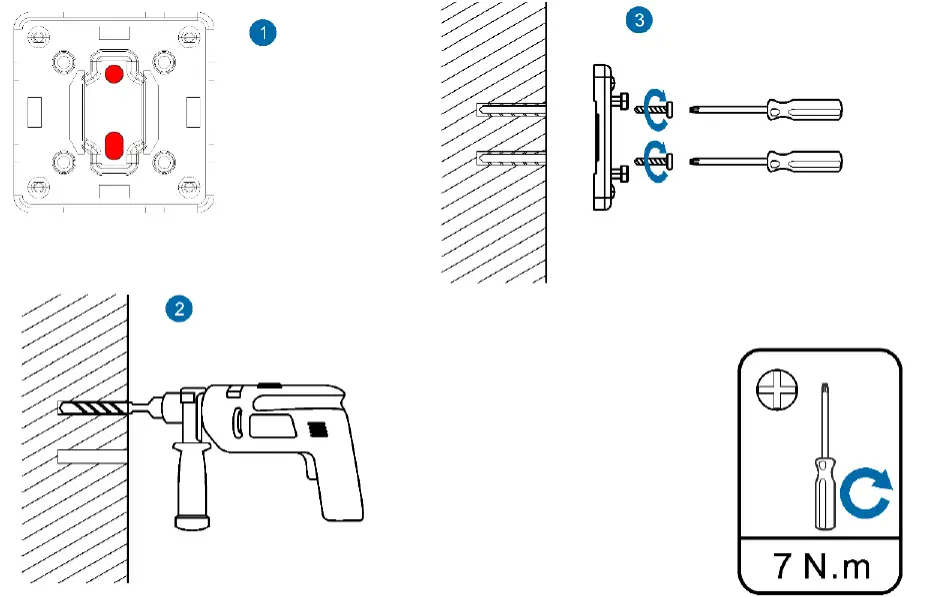 1

3

2

7 N.m