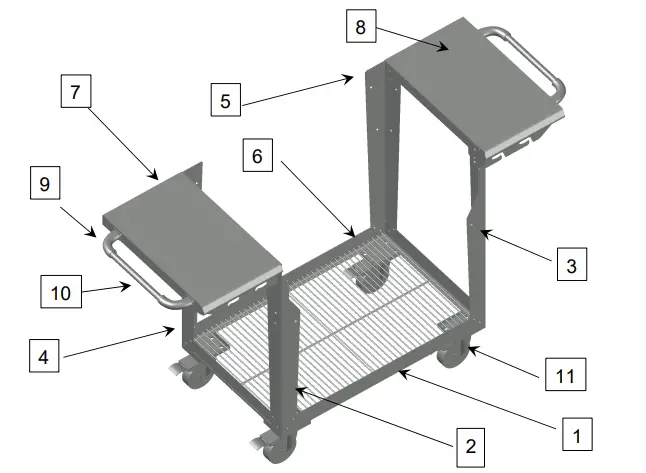 8
7
5
6
9
3
10
4
11
1
2