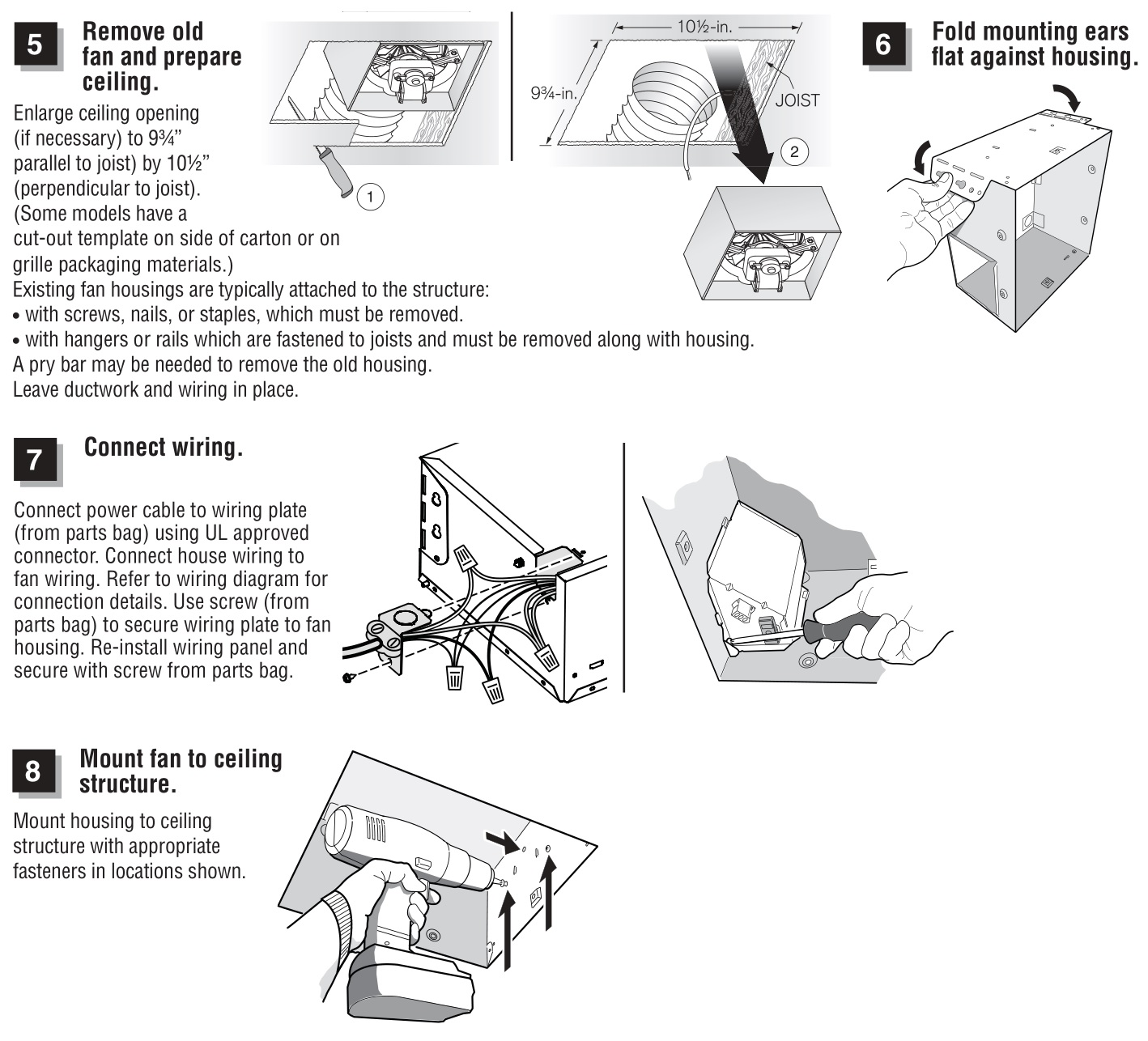 5

Remove old fan and prepare ceiling.

Enlarge ceiling opening (if necessary) to 9¾" parallel to joist) by 10½" (perpendicular to joist). (Some models have a cut-out template on side of carton or on grille packaging materials.)

Existing fan housings are typically attached to the structure:
• with screws, nails, or staples, which must be removed.
• with hangers or rails which are fastened to joists and must be removed along with housing.
A pry bar may be needed to remove the old housing.
Leave ductwork and wiring in place.

1

10½-in.

9¾-in.

JOIST

2

6

Fold mounting ears flat against housing.

7

Connect wiring.

Connect power cable to wiring plate (from parts bag) using UL approved connector. Connect house wiring to fan wiring. Refer to wiring diagram for connection details. Use screw (from parts bag) to secure wiring plate to fan housing. Re-install wiring panel and secure with screw from parts bag.

8

Mount fan to ceiling structure.

Mount housing to ceiling structure with appropriate fasteners in locations shown.