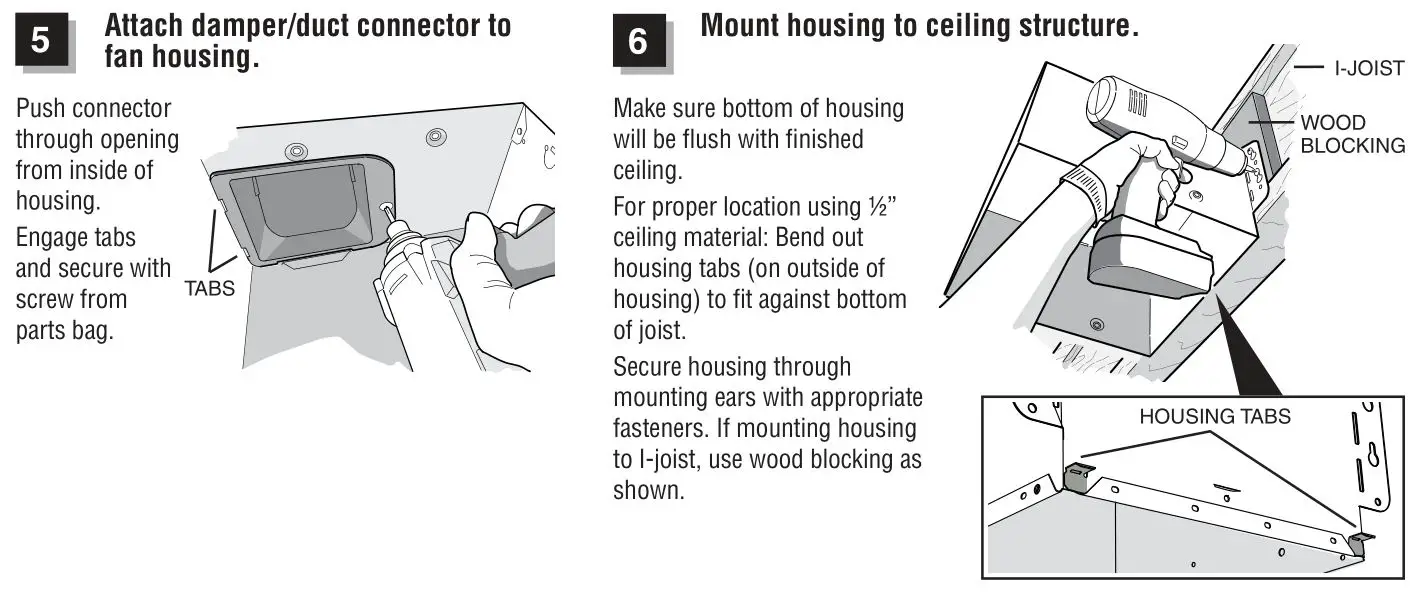 5

Attach damper/duct connector to fan housing.

Push connector through opening from inside of housing.

Engage tabs and secure with screw from parts bag.

TABS

6

Mount housing to ceiling structure.

Make sure bottom of housing will be flush with finished ceiling.

For proper location using ½" ceiling material: Bend out housing tabs (on outside of housing) to fit against bottom of joist.

Secure housing through mounting ears with appropriate fasteners. If mounting housing to I-joist, use wood blocking as shown.

I-JOIST

WOOD BLOCKING

HOUSING TABS