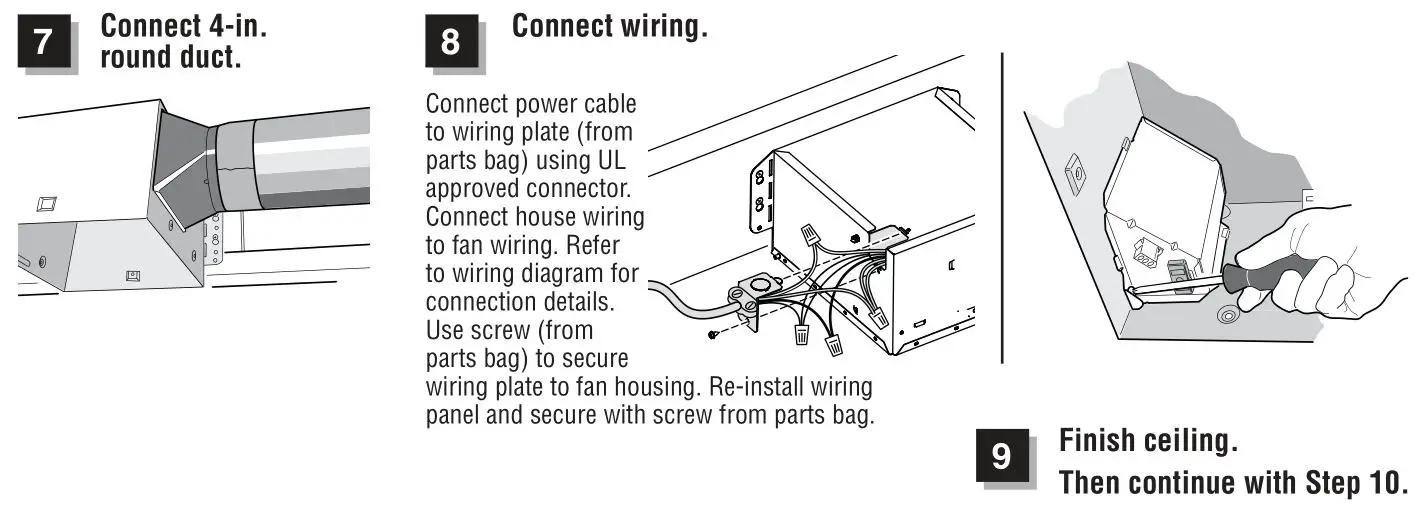 7 Connect 4-in. round duct.

8 Connect wiring.

Connect power cable to wiring plate (from parts bag) using UL approved connector. Connect house wiring to fan wiring. Refer to wiring diagram for connection details. Use screw (from parts bag) to secure wiring plate to fan housing. Re-install wiring panel and secure with screw from parts bag.

9 Finish ceiling.
Then continue with Step 10.