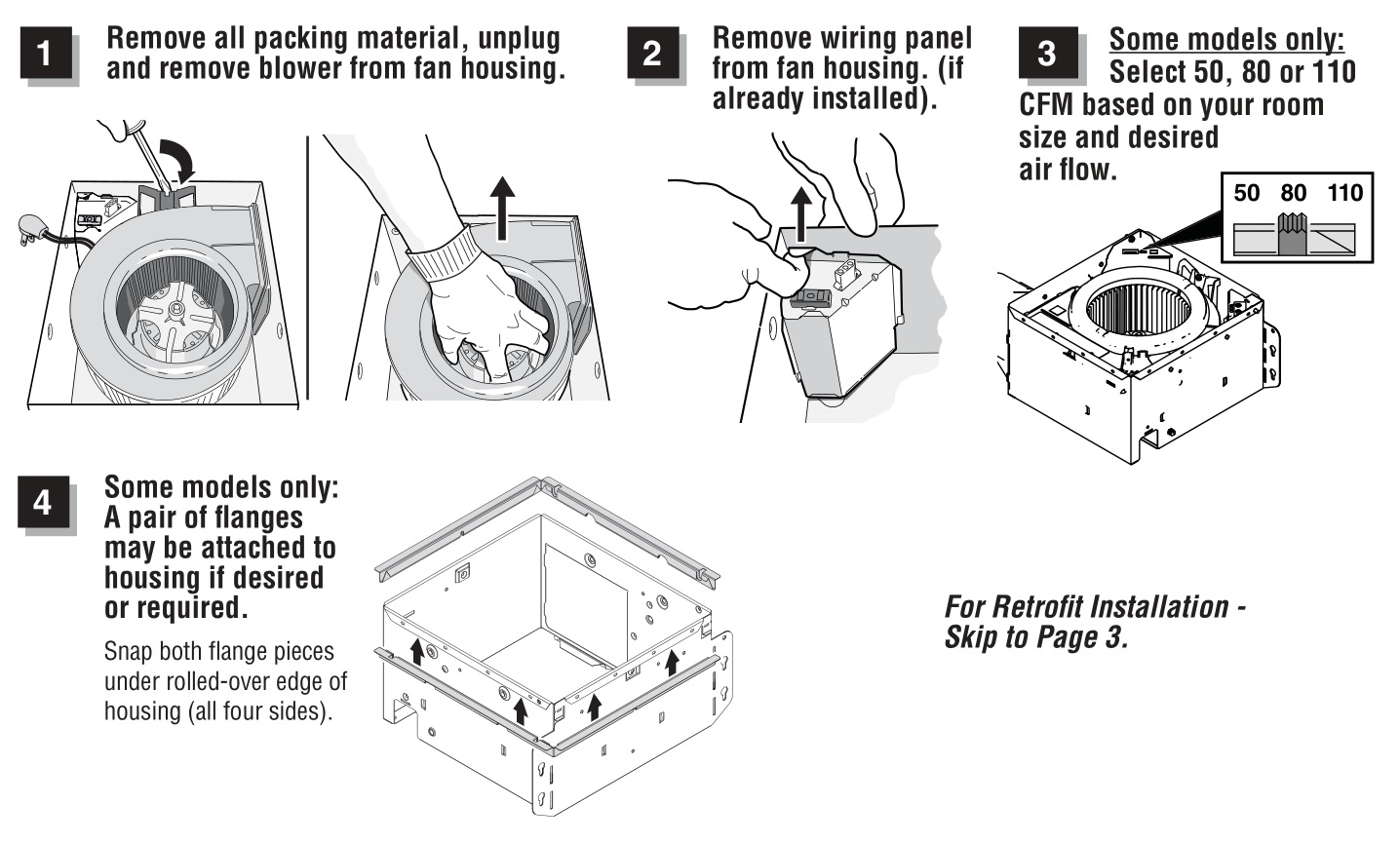 1 Remove all packing material, unplug and remove blower from fan housing.

2 Remove wiring panel from fan housing. (if already installed).

3 Some models only: Select 50, 80 or 110 CFM based on your room size and desired air flow.

50 80 110

4 Some models only: A pair of flanges may be attached to housing if desired or required.

Snap both flange pieces under rolled-over edge of housing (all four sides).

For Retrofit Installation - Skip to Page 3.