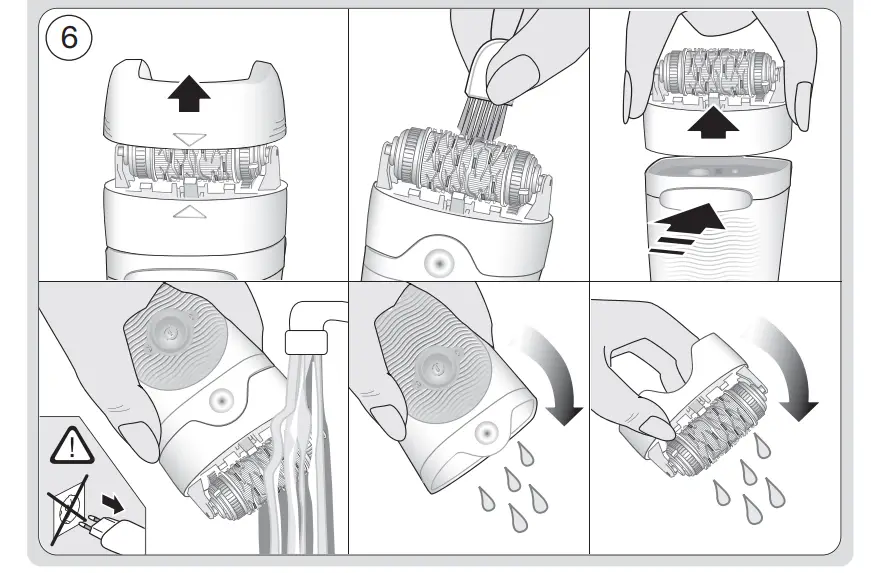 6