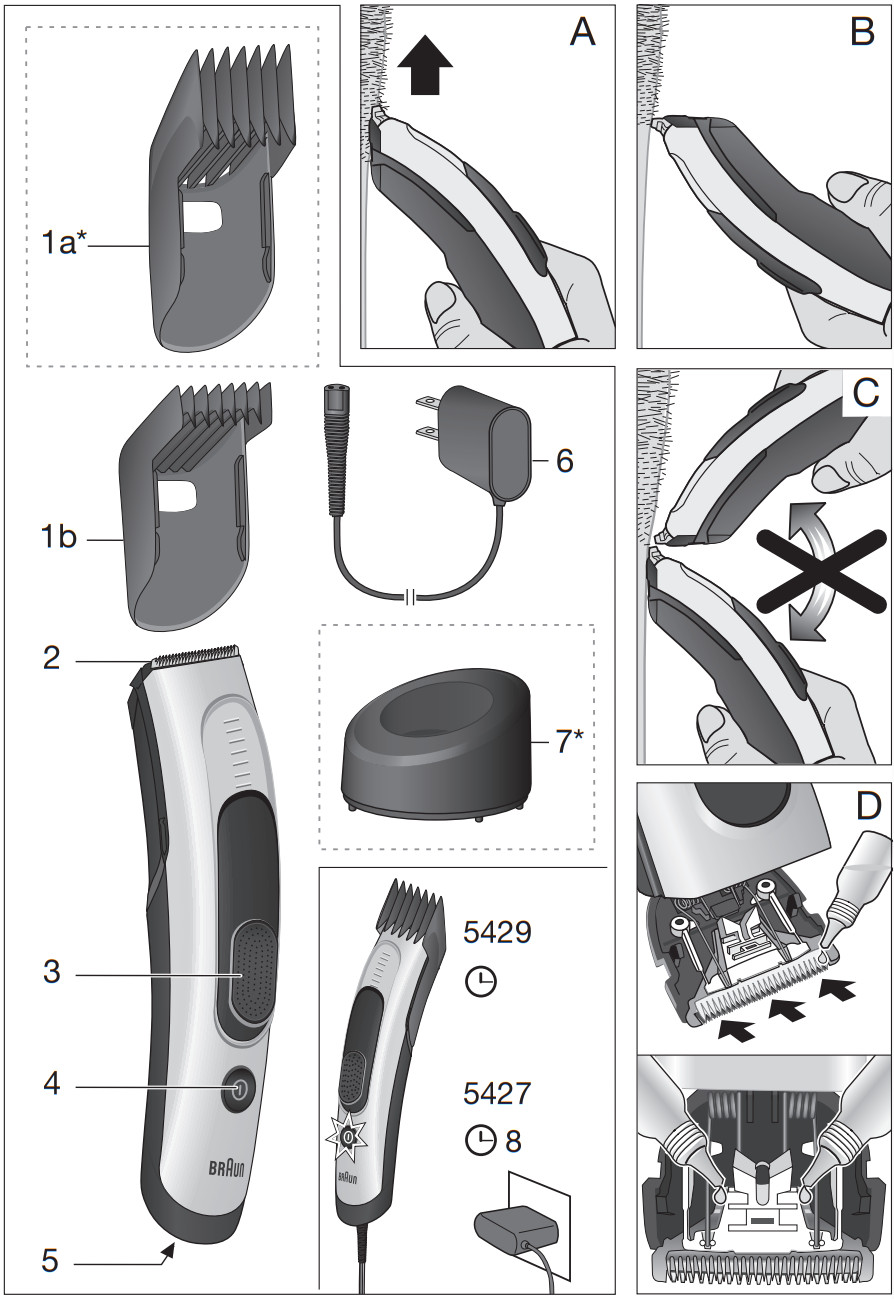 1a*

A

B

1b

6

C

2

7*

D

3

5429

4

5427

8

BRAUN

BRAUN

5