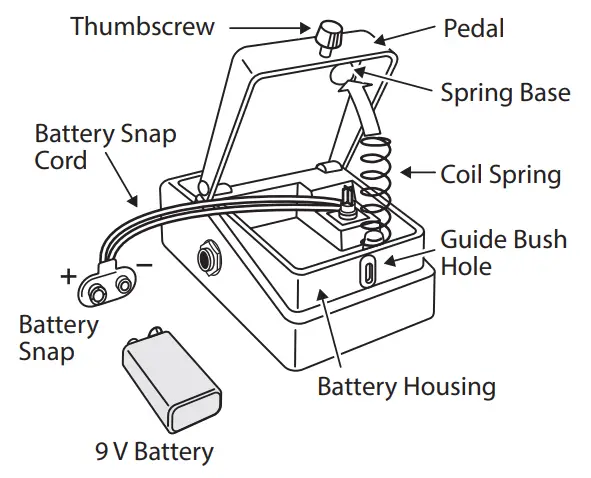 Thumbscrew
Pedal
Spring Base
Battery Snap Cord
Coil Spring
Guide Bush Hole
+
−
Battery Snap
Battery Housing
9 V Battery