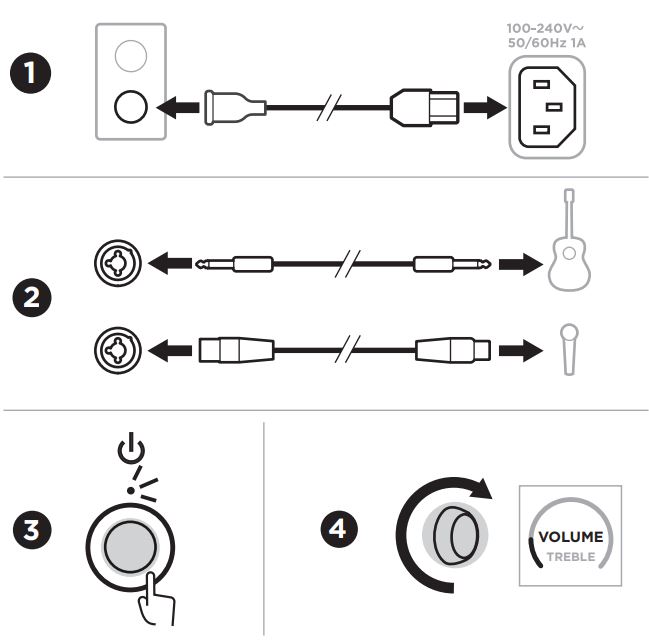 1

100–240V~
50/60Hz 1A

2

3

4

VOLUME
TREBLE