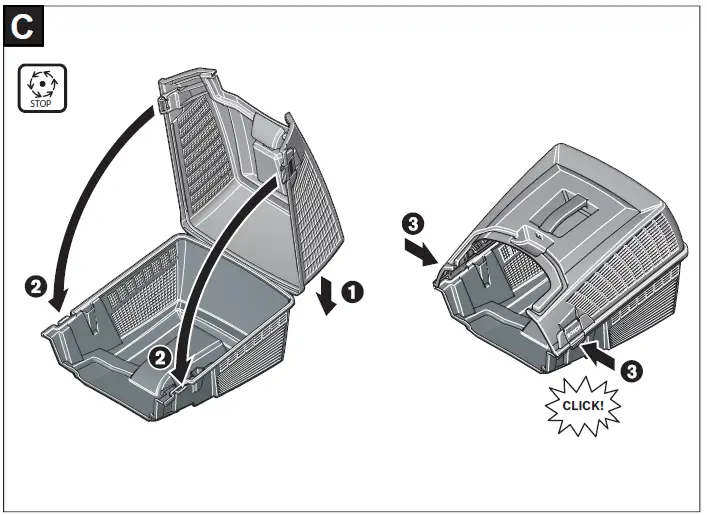 C

STOP

2

2

1

3

3

CLICK!