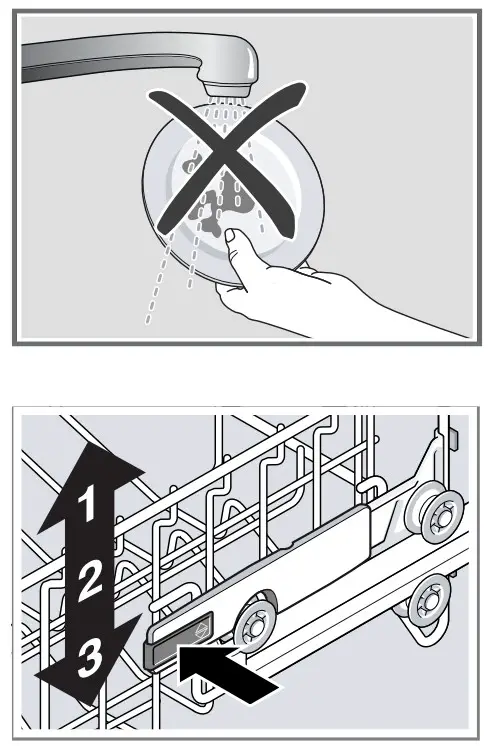 1
2
3