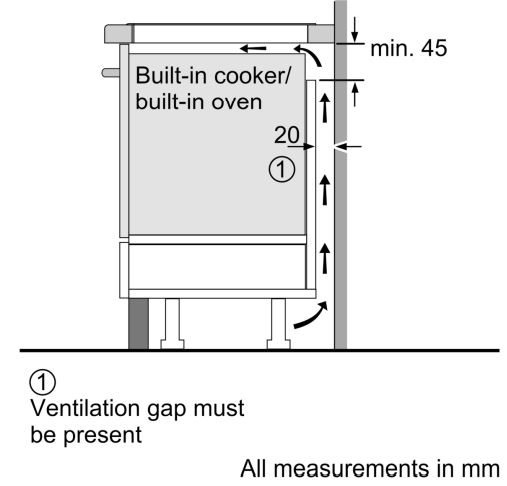 min. 45

Built-in cooker/ built-in oven

20

①

①
Ventilation gap must be present

All measurements in mm