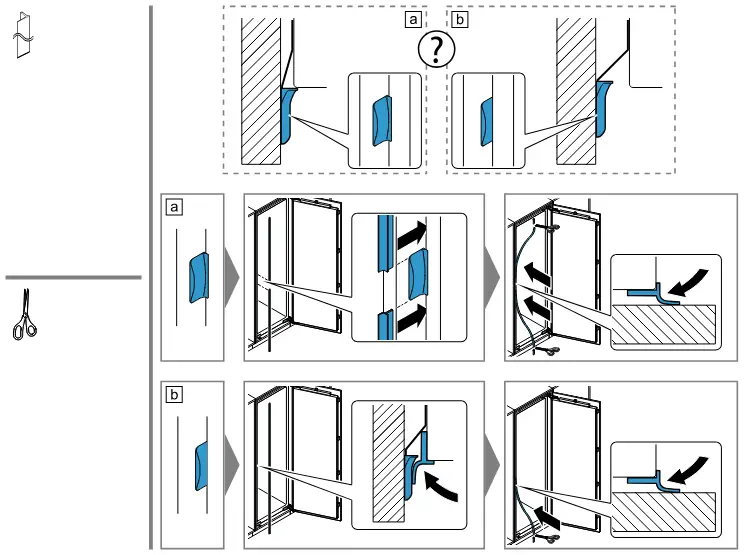 a
b
?
a
b